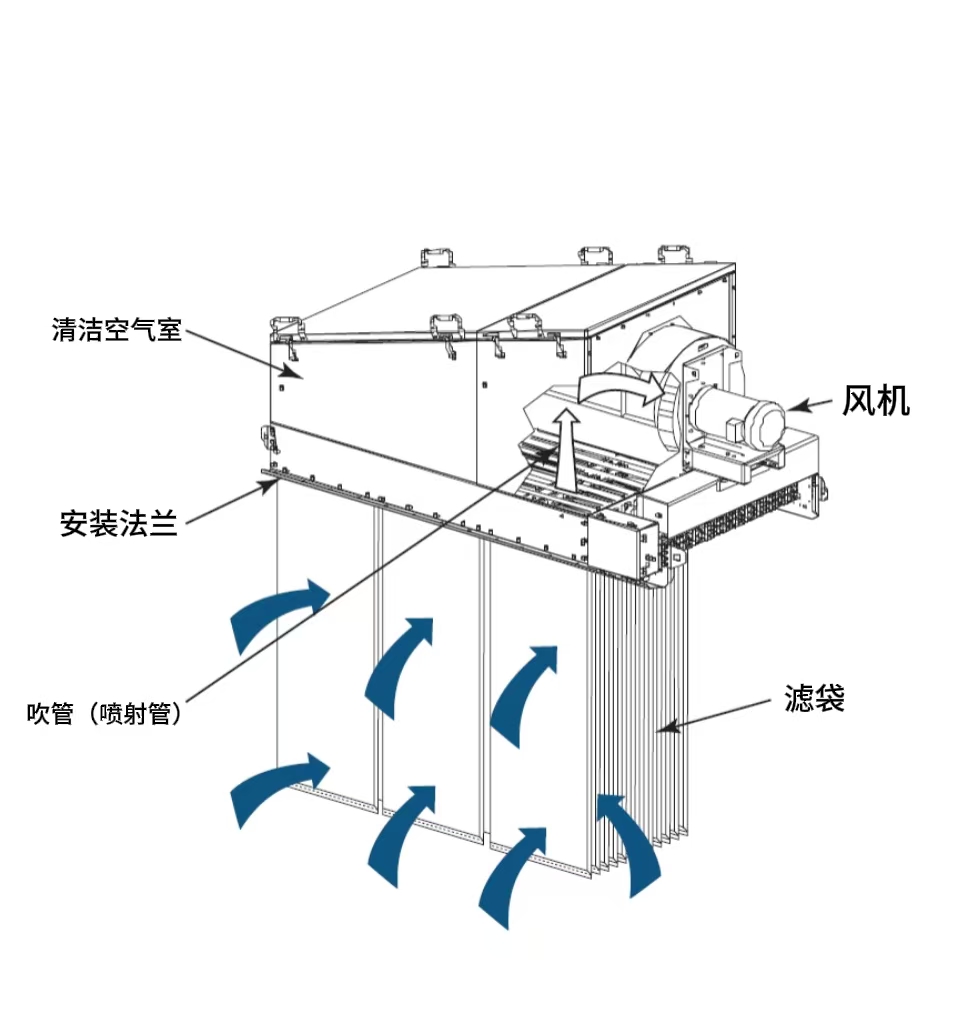 清洁空气室

风机

安装法兰

吹管（喷射管）

滤袋